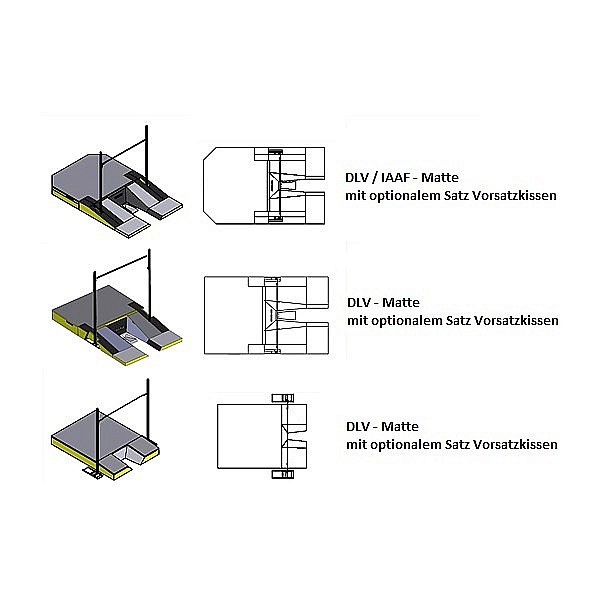 DLV / IAAF - Matte
mit optionalem Satz Vorsatzkissen

DLV - Matte
mit optionalem Satz Vorsatzkissen

DLV - Matte
mit optionalem Satz Vorsatzkissen