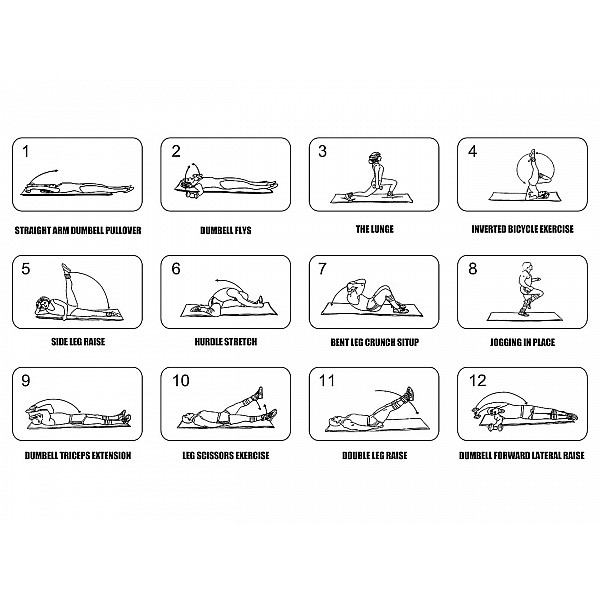 1
STRAIGHT ARM DUMBELL PULLOVER

2
DUMBELL FLYS

3
THE LUNGE

4
INVERTED BICYCLE EXERCISE

5
SIDE LEG RAISE

6
HURDLE STRETCH

7
BENT LEG CRUNCH SITUP

8
JOGGING IN PLACE

9
DUMBELL TRICEPS EXTENSION

10
LEG SCISSORS EXERCISE

11
DOUBLE LEG RAISE

12
DUMBELL FORWARD LATERAL RAISE